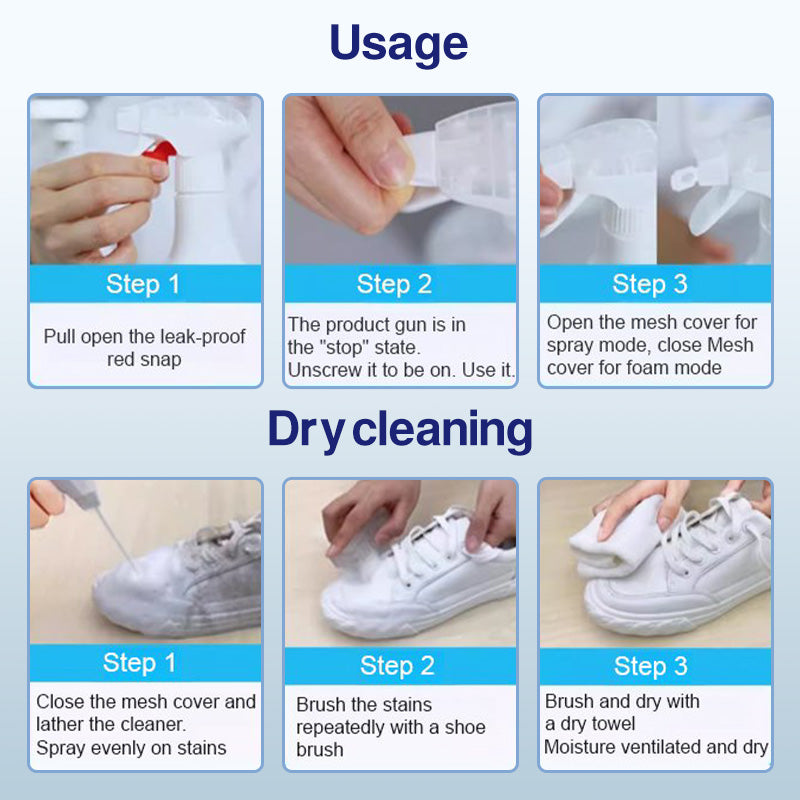 Usage

Step 1

Pull open the leak-proof red snap

Step 2

The product gun is in the "stop" state. Unscrew it to be on. Use it.

Step 3

Open the mesh cover for spray mode, close Mesh cover for foam mode

Dry cleaning

Step 1

Close the mesh cover and lather the cleaner. Spray evenly on stains

Step 2

Brush the stains repeatedly with a shoe brush

Step 3

Brush and dry with a dry towel Moisture ventilated and dry