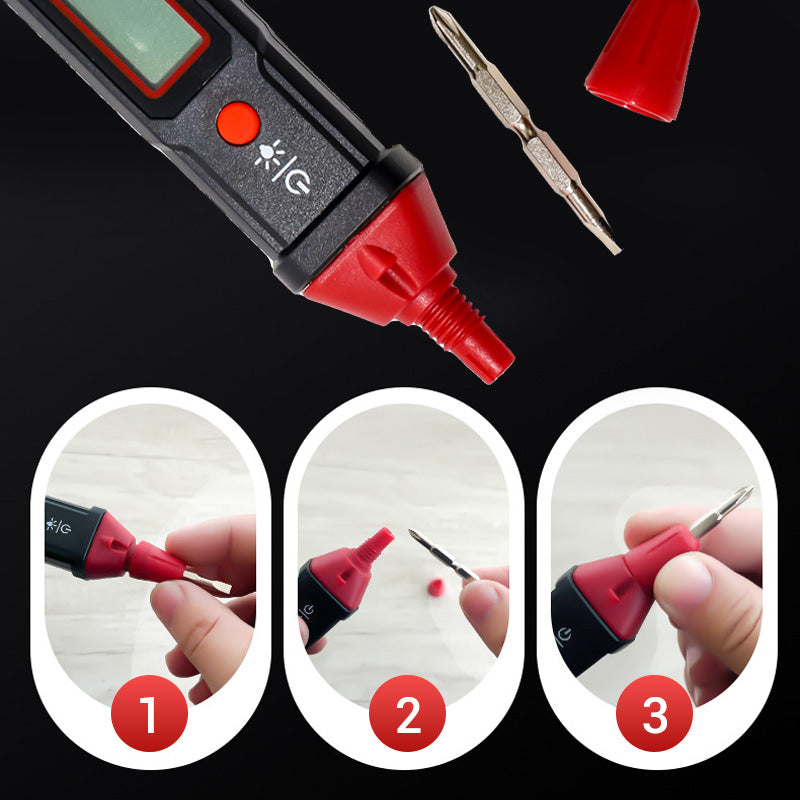 1

2

3