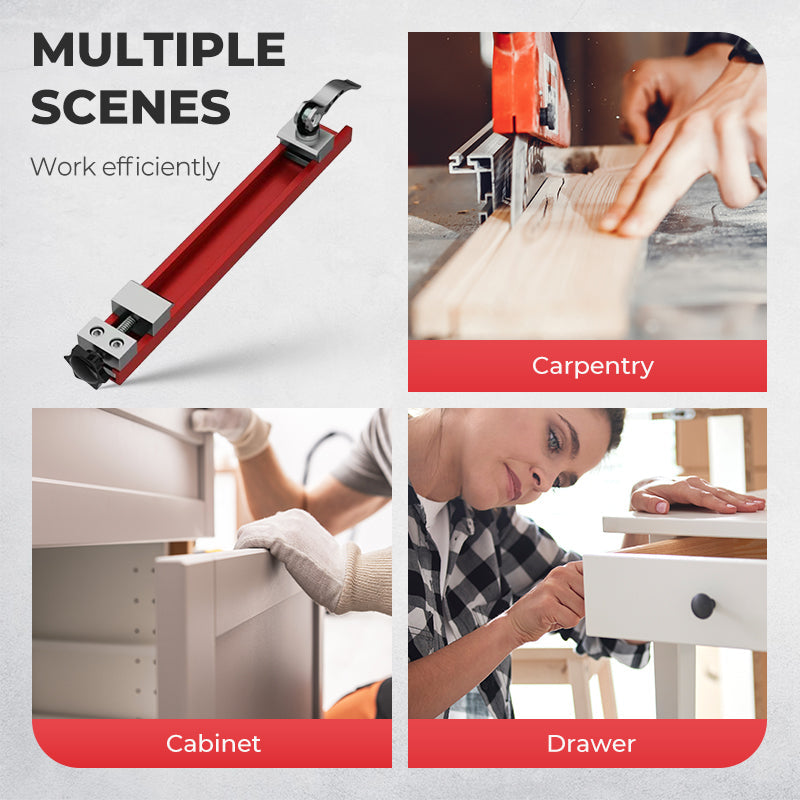 MULTIPLE SCENES

Work efficiently

Carpentry

Cabinet

Drawer