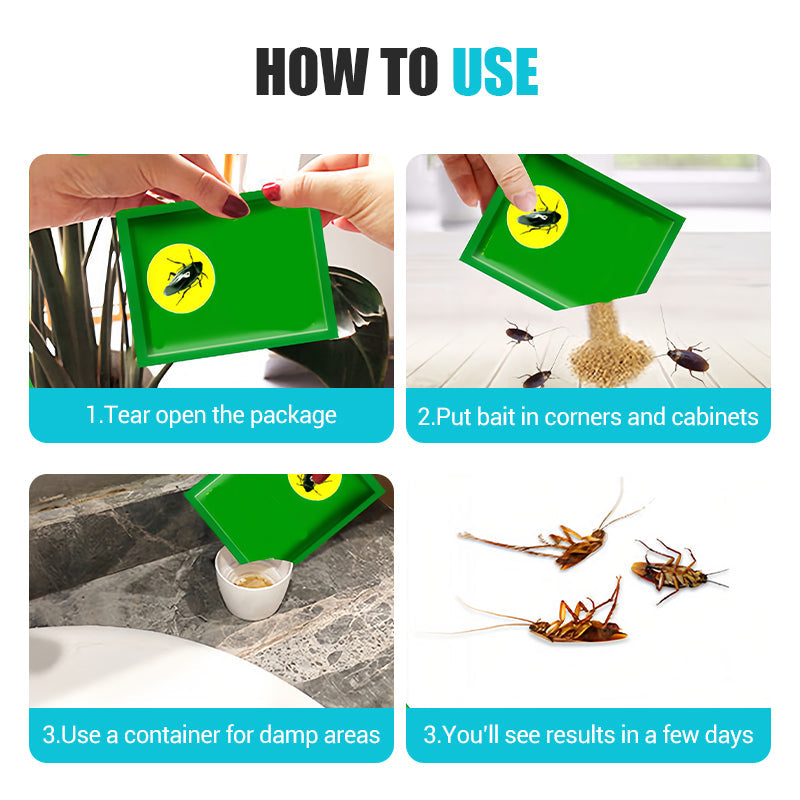 HOW TO USE

1.Tear open the package

2.Put bait in corners and cabinets

3.Use a container for damp areas

3.You'll see results in a few days