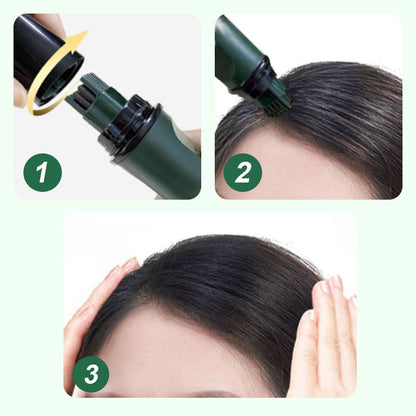 1

2

3