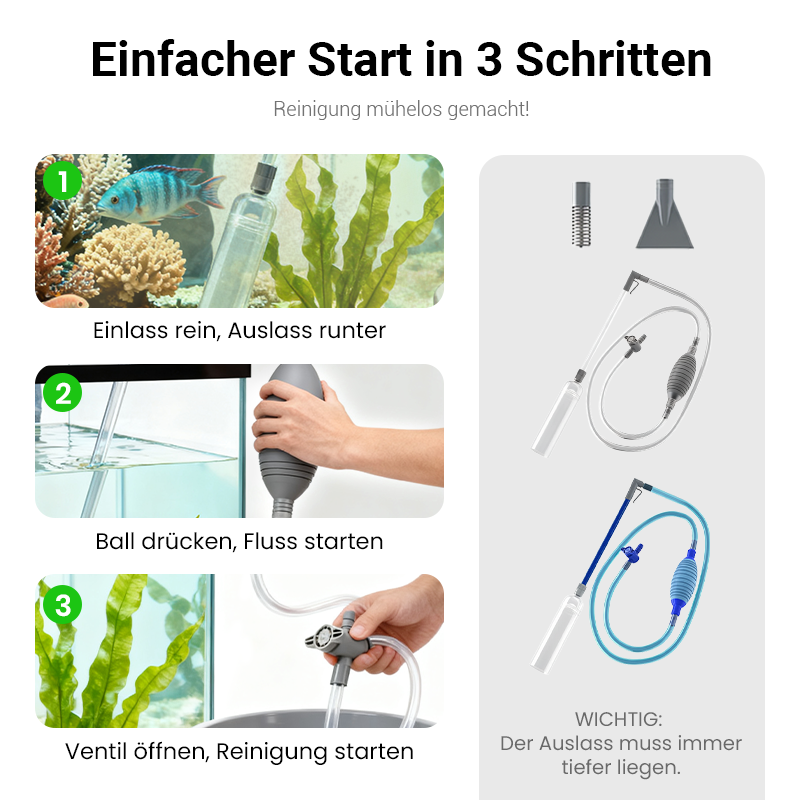 Einfacher Start in 3 Schritten

Reinigung mühelos gemacht!

1

Einlass rein, Auslass runter

2

Ball drücken, Fluss starten

3

Ventil öffnen, Reinigung starten

WICHTIG:
Der Auslass muss immer tiefer liegen.