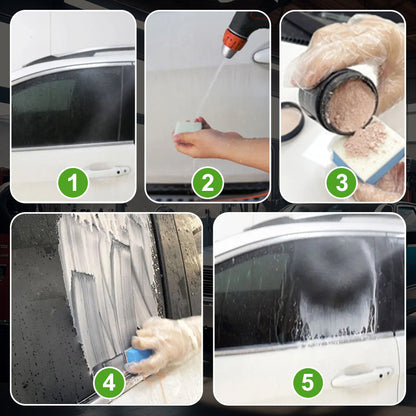 1

2

3

4

5