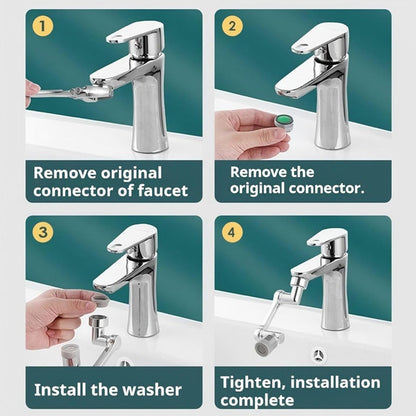 1

Remove original connector of faucet

2

Remove the original connector.

3

Install the washer

4

Tighten, installation complete