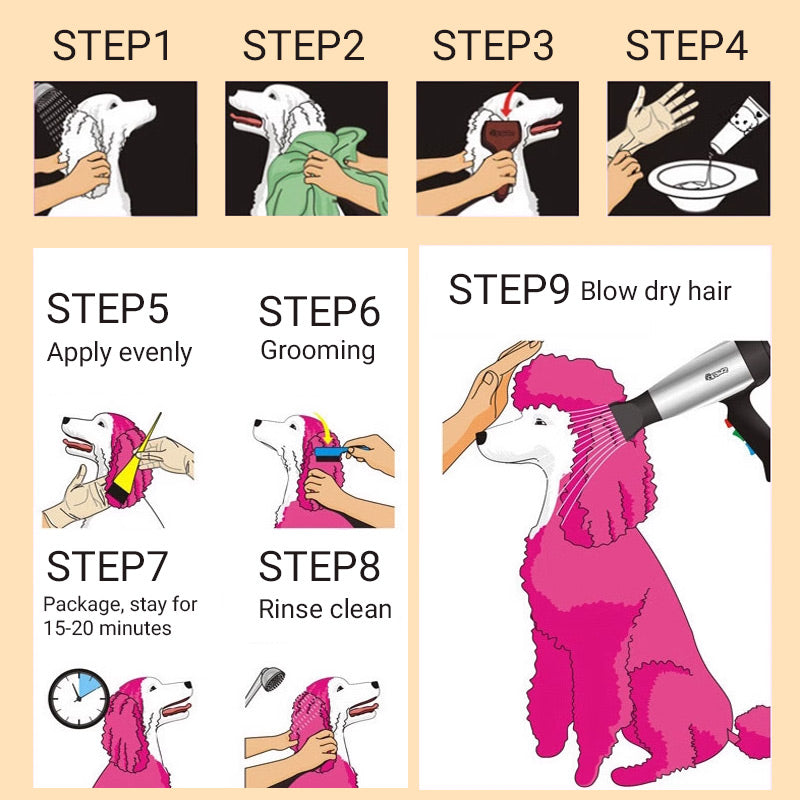 STEP1 STEP2 STEP3 STEP4

STEP5
Apply evenly

STEP6
Grooming

STEP7
Package, stay for 15-20 minutes

STEP8
Rinse clean

STEP9 Blow dry hair