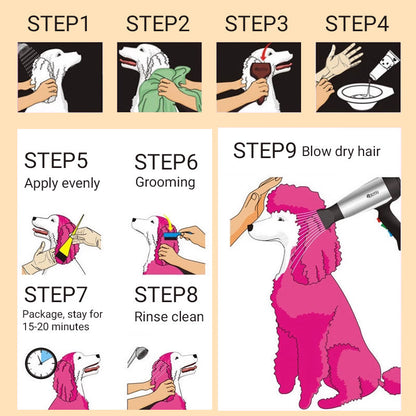 STEP1 STEP2 STEP3 STEP4

STEP5
Apply evenly

STEP6
Grooming

STEP7
Package, stay for 15-20 minutes

STEP8
Rinse clean

STEP9 Blow dry hair