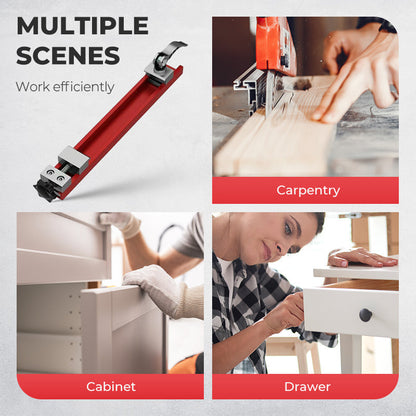 MULTIPLE SCENES

Work efficiently

Carpentry

Cabinet

Drawer