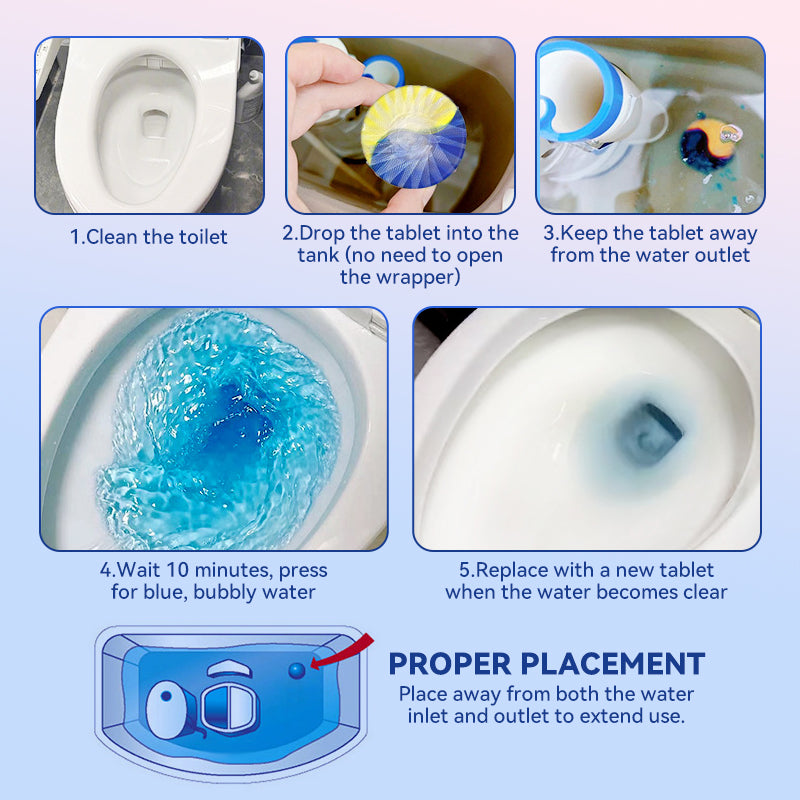 1.Clean the toilet

2.Drop the tablet into the tank (no need to open the wrapper)

3.Keep the tablet away from the water outlet

4.Wait 10 minutes, press for blue, bubbly water

5.Replace with a new tablet when the water becomes clear

PROPER PLACEMENT

Place away from both the water inlet and outlet to extend use.