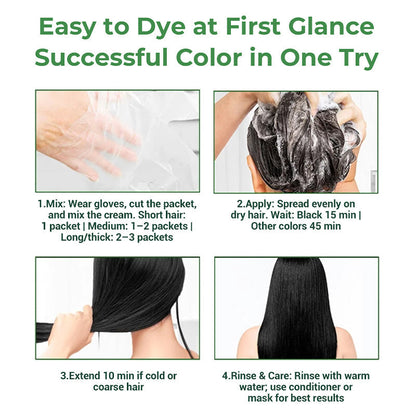 Easy to Dye at First Glance
Successful Color in One Try

1.Mix: Wear gloves, cut the packet, and mix the cream. Short hair: 1 packet | Medium: 1–2 packets | Long/thick: 2–3 packets

2.Apply: Spread evenly on dry hair. Wait: Black 15 min | Other colors 45 min

3.Extend 10 min if cold or coarse hair

4.Rinse & Care: Rinse with warm water; use conditioner or mask for best results