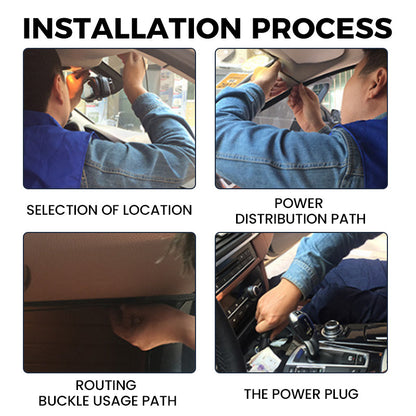 INSTALLATION PROCESS

SELECTION OF LOCATION

POWER DISTRIBUTION PATH

ROUTING BUCKLE USAGE PATH

THE POWER PLUG