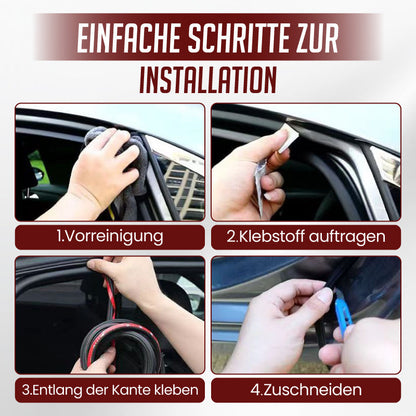 EINFACHE SCHRITTE ZUR INSTALLATION

1.Vorreinigung

2.Klebstoff auftragen

3.Entlang der Kante kleben

4.Zuschneiden