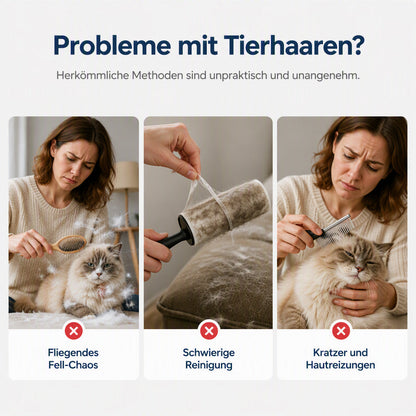 Probleme mit Tierhaaren?

Herkömmliche Methoden sind unpraktisch und unangenehm.

Fliegendes Fell-Chaos

Schwierige Reinigung

Kratzer und Hautreizungen